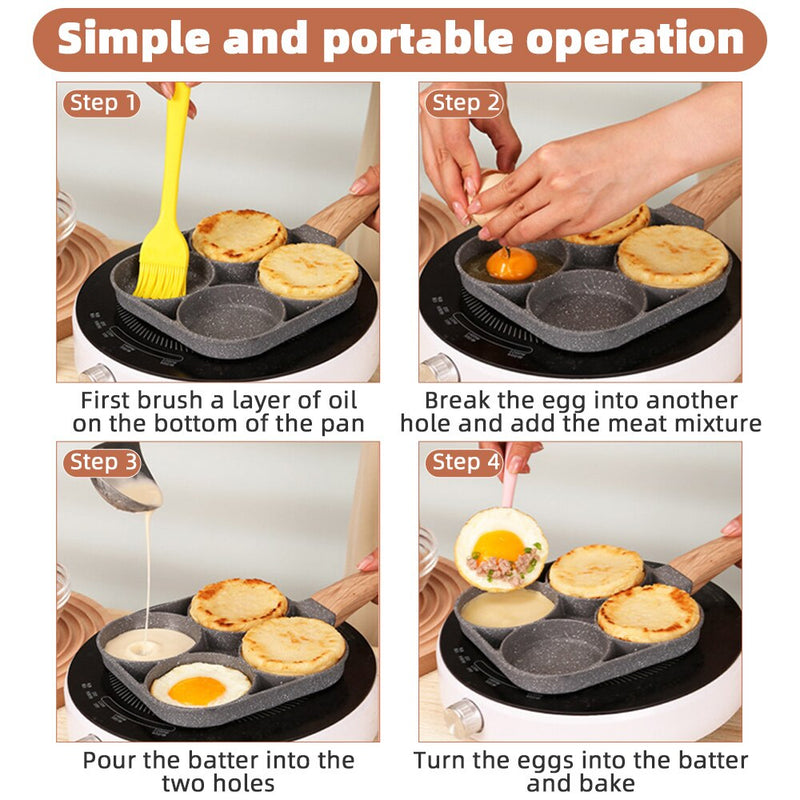 Simple and portable operation

Step 1

First brush a layer of oil on the bottom of the pan

Step 2

Break the egg into another hole and add the meat mixture

Step 3

Pour the batter into the two holes

Step 4

Turn the eggs into the batter and bake